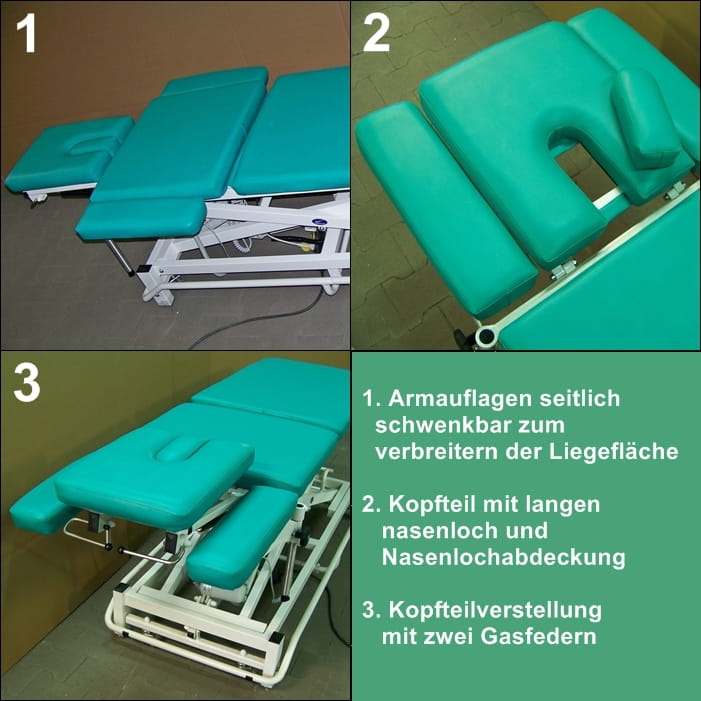 1

2

3

1. Armauflagen seitlich schwenkbar zum verbreitern der Liegefläche

2. Kopfteil mit langen nasenloch und Nasenlochabdeckung

3. Kopfteilverstellung mit zwei Gasfedern